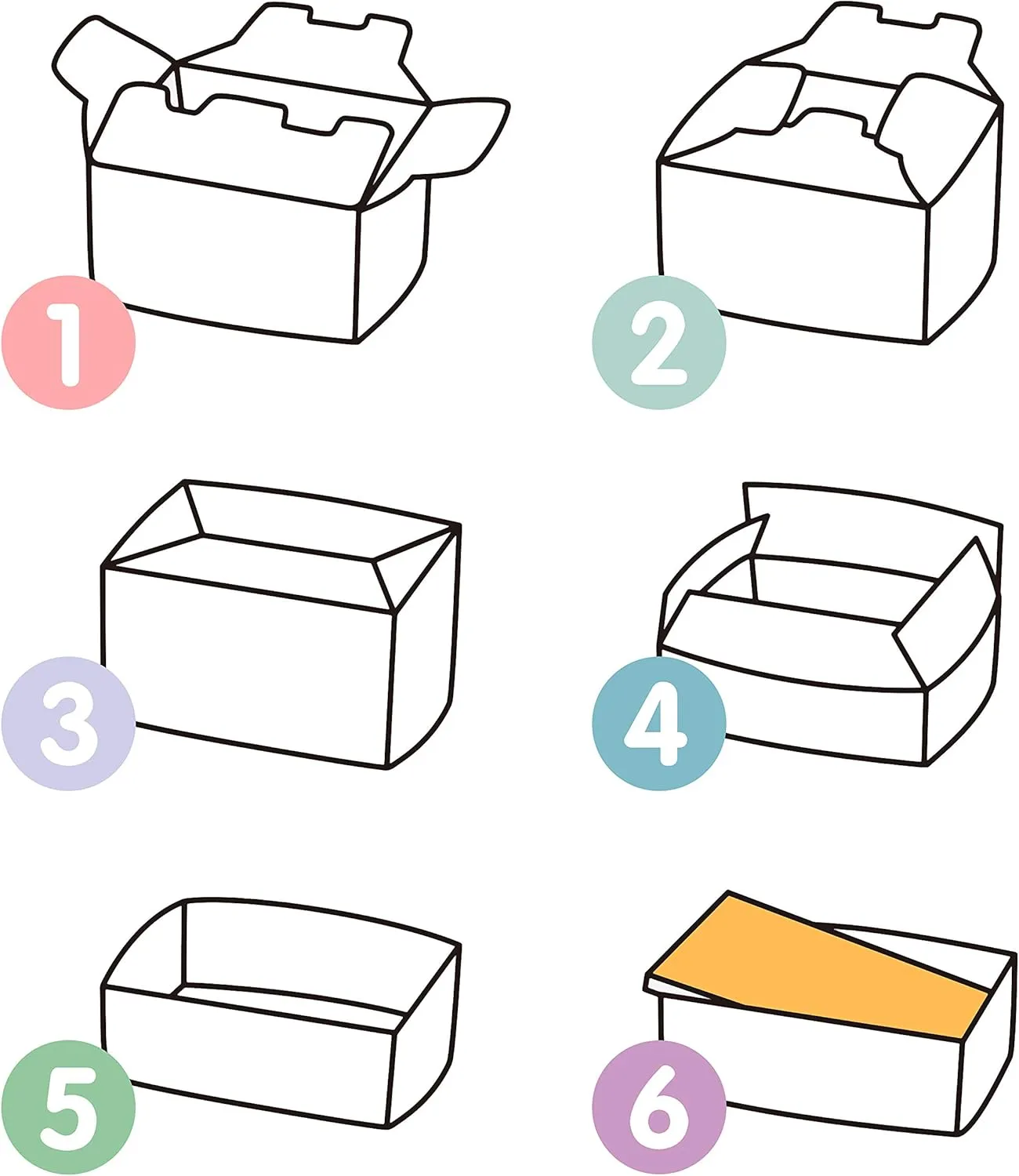 1
2
3
4
5
6